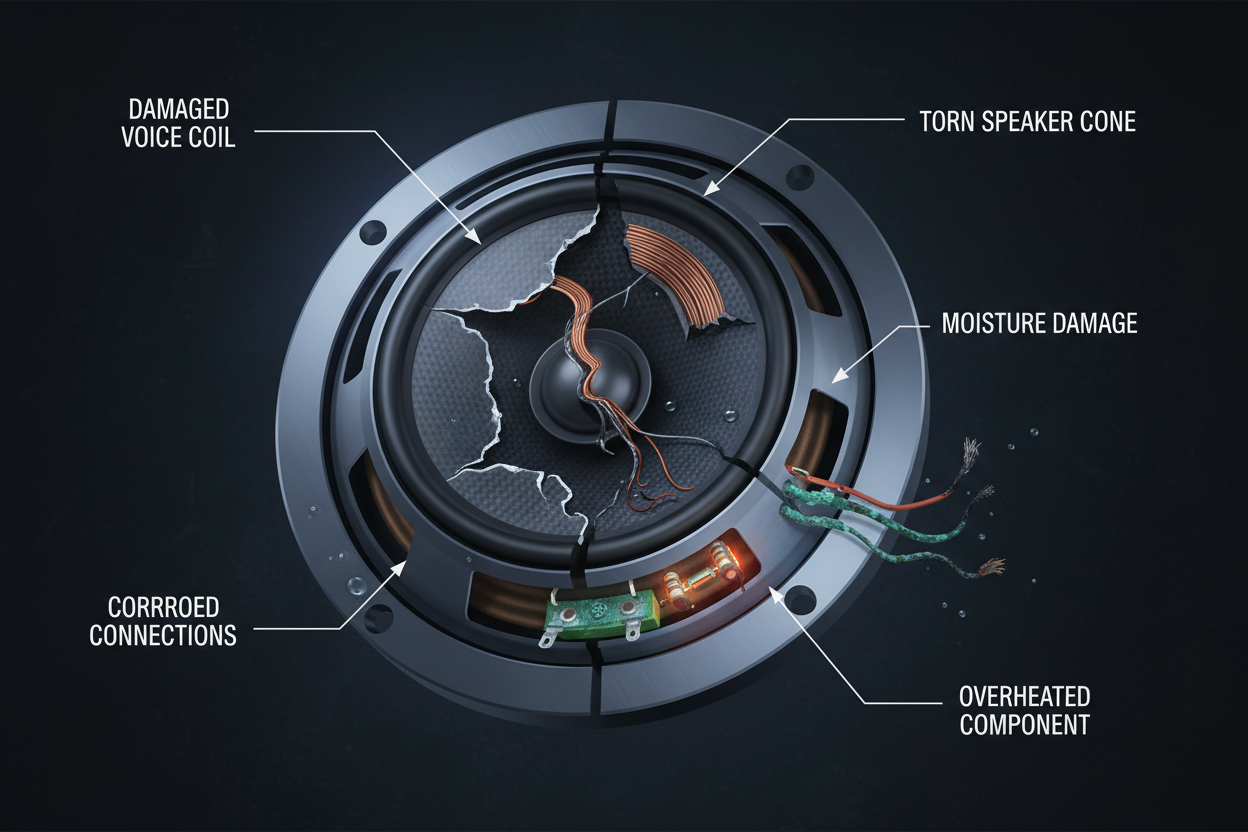 DAMAGED VOICE COIL

TORN SPEAKER CONE

MOISTURE DAMAGE

CORRROED CONNECTIONS

OVERHEATED COMPONENT